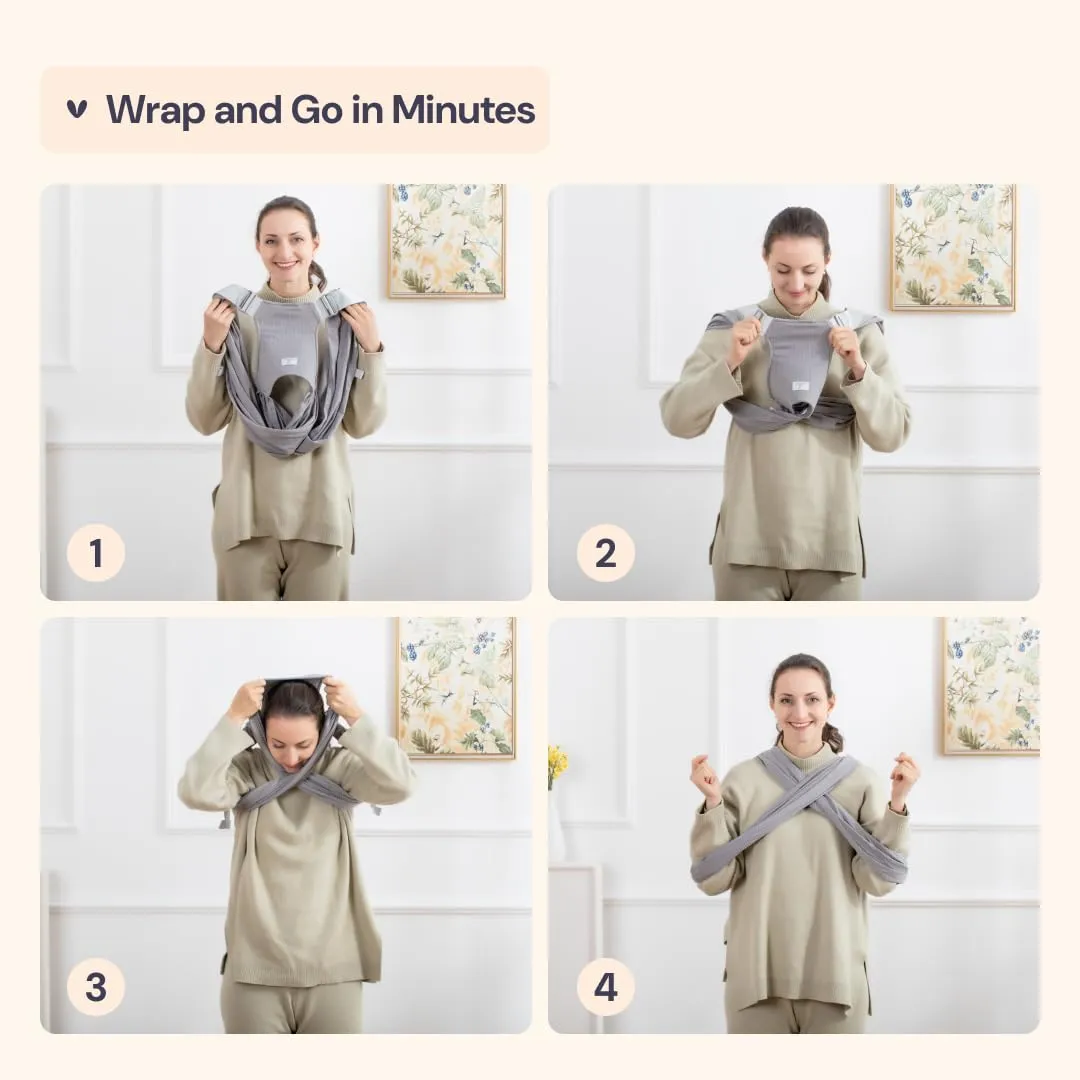 Wrap and Go in Minutes

1

2

3

4