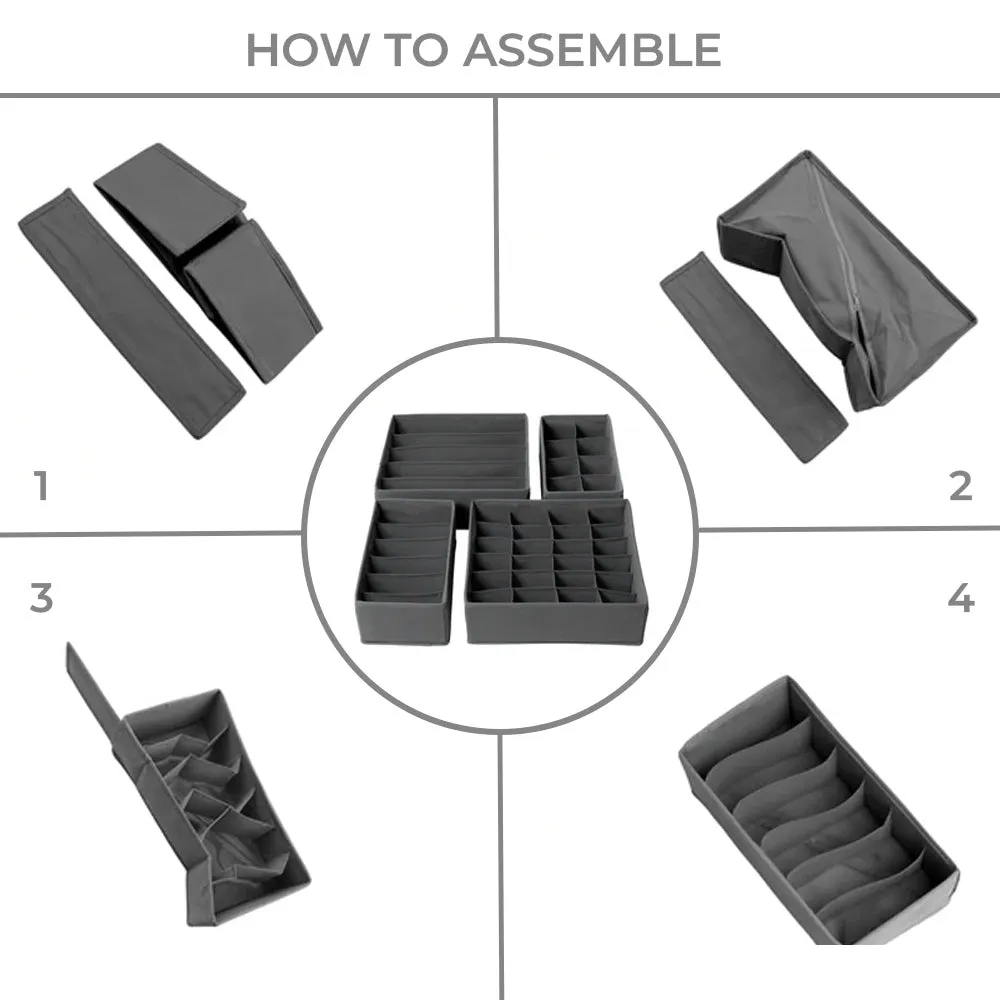 HOW TO ASSEMBLE

1

2

3

4