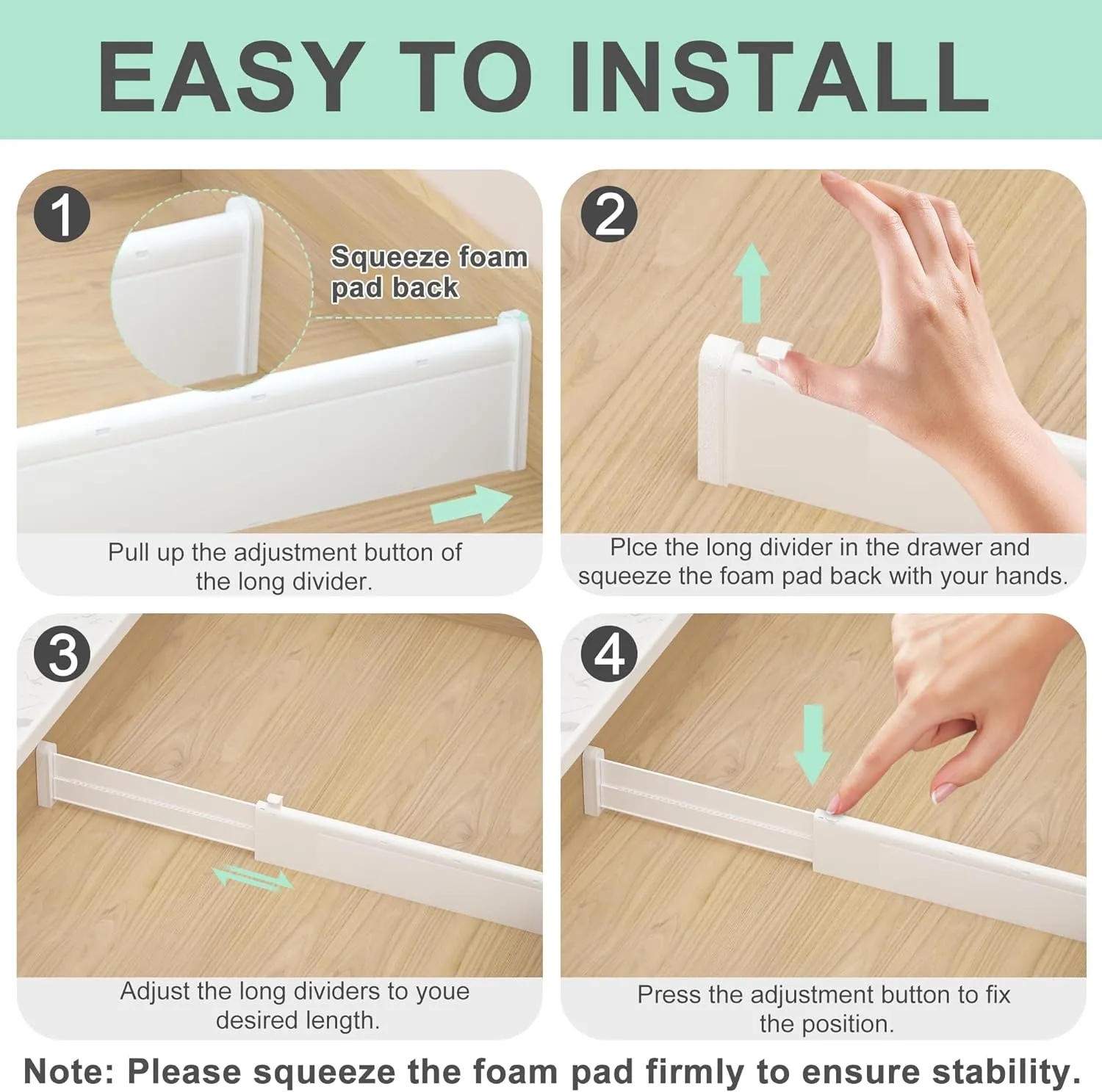 EASY TO INSTALL

1

Squeeze foam pad back

Pull up the adjustment button of the long divider.

2

Plce the long divider in the drawer and squeeze the foam pad back with your hands.

3

Adjust the long dividers to youe desired length.

4

Press the adjustment button to fix the position.

Note: Please squeeze the foam pad firmly to ensure stability.