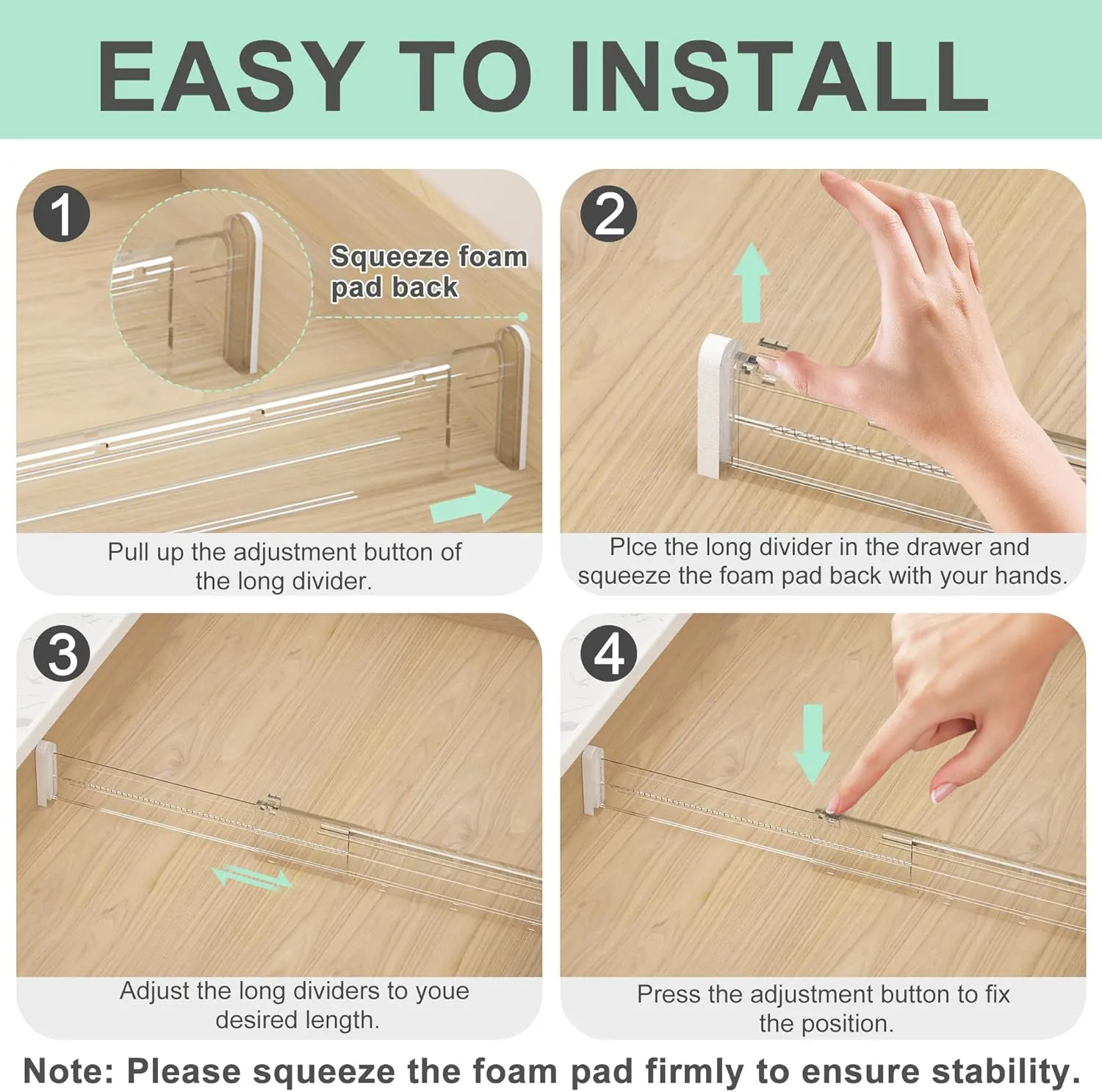 EASY TO INSTALL

1

Squeeze foam pad back

Pull up the adjustment button of the long divider.

2

Plce the long divider in the drawer and squeeze the foam pad back with your hands.

3

Adjust the long dividers to youe desired length.

4

Press the adjustment button to fix the position.

Note: Please squeeze the foam pad firmly to ensure stability.