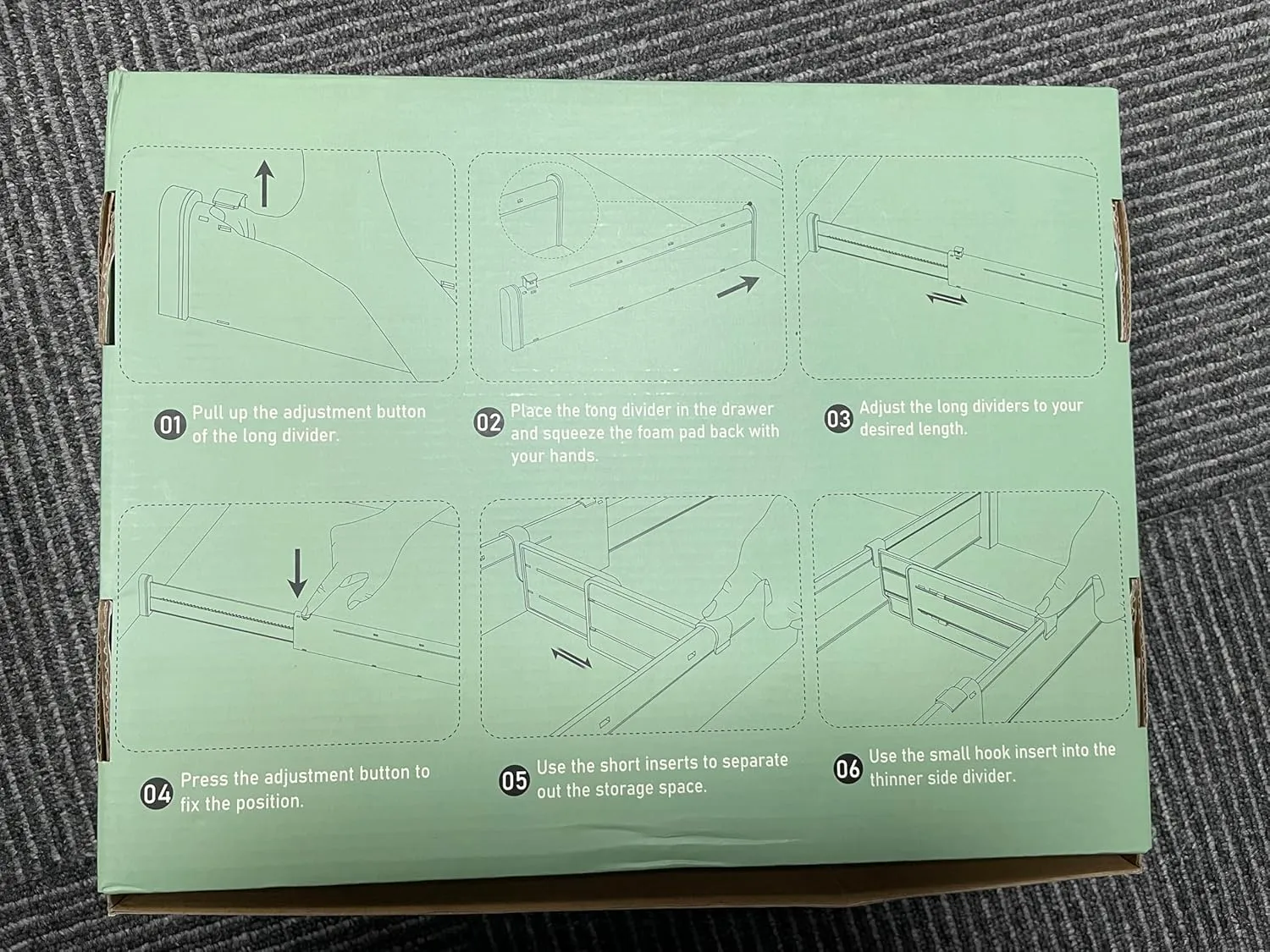 01 Pull up the adjustment button of the long divider.

02 Place the long divider in the drawer and squeeze the foam pad back with your hands.

03 Adjust the long dividers to your desired length.

04 Press the adjustment button to fix the position.

05 Use the short inserts to separate out the storage space.

06 Use the small hook insert into the thinner side divider.