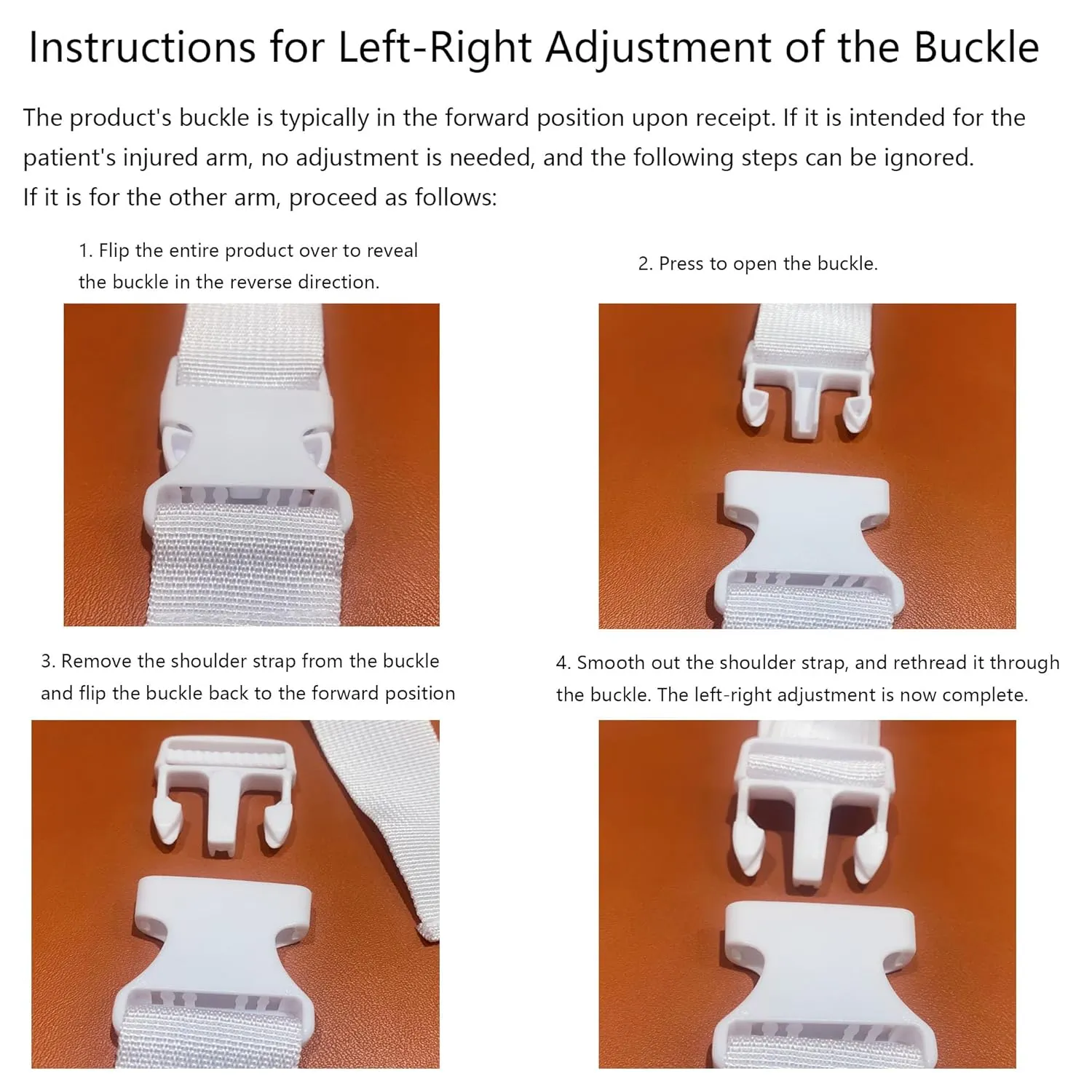 Instructions for Left-Right Adjustment of the Buckle

The product's buckle is typically in the forward position upon receipt. If it is intended for the patient's injured arm, no adjustment is needed, and the following steps can be ignored.
If it is for the other arm, proceed as follows:

1. Flip the entire product over to reveal the buckle in the reverse direction.

2. Press to open the buckle.

3. Remove the shoulder strap from the buckle and flip the buckle back to the forward position

4. Smooth out the shoulder strap, and rethread it through the buckle. The left-right adjustment is now complete.