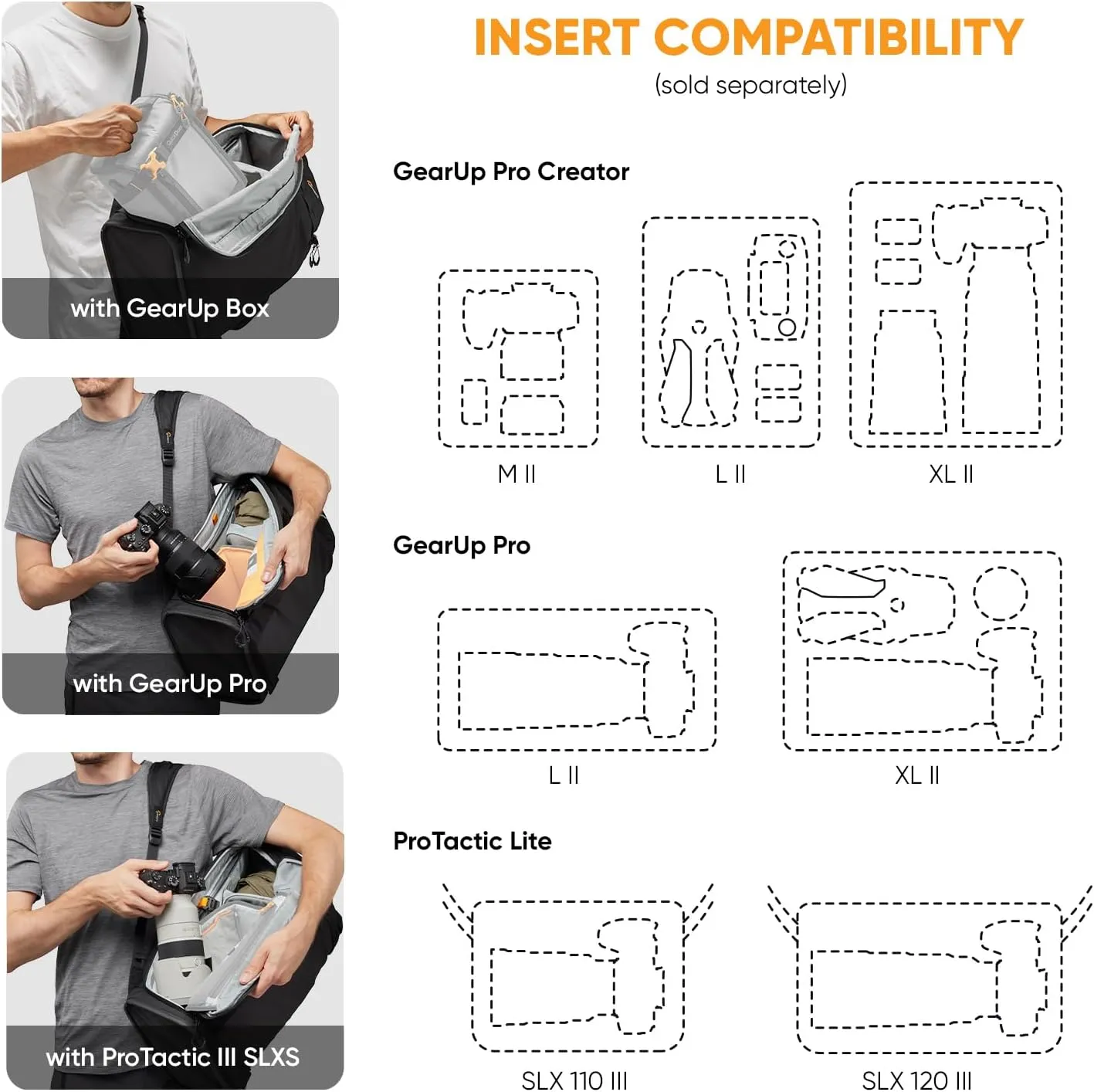 with GearUp Box

with GearUp Pro

with ProTactic III SLXS

INSERT COMPATIBILITY
(sold separately)

GearUp Pro Creator

M II

L II

XL II

GearUp Pro

L II

XL II

ProTactic Lite

SLX 110 III

SLX 120 III