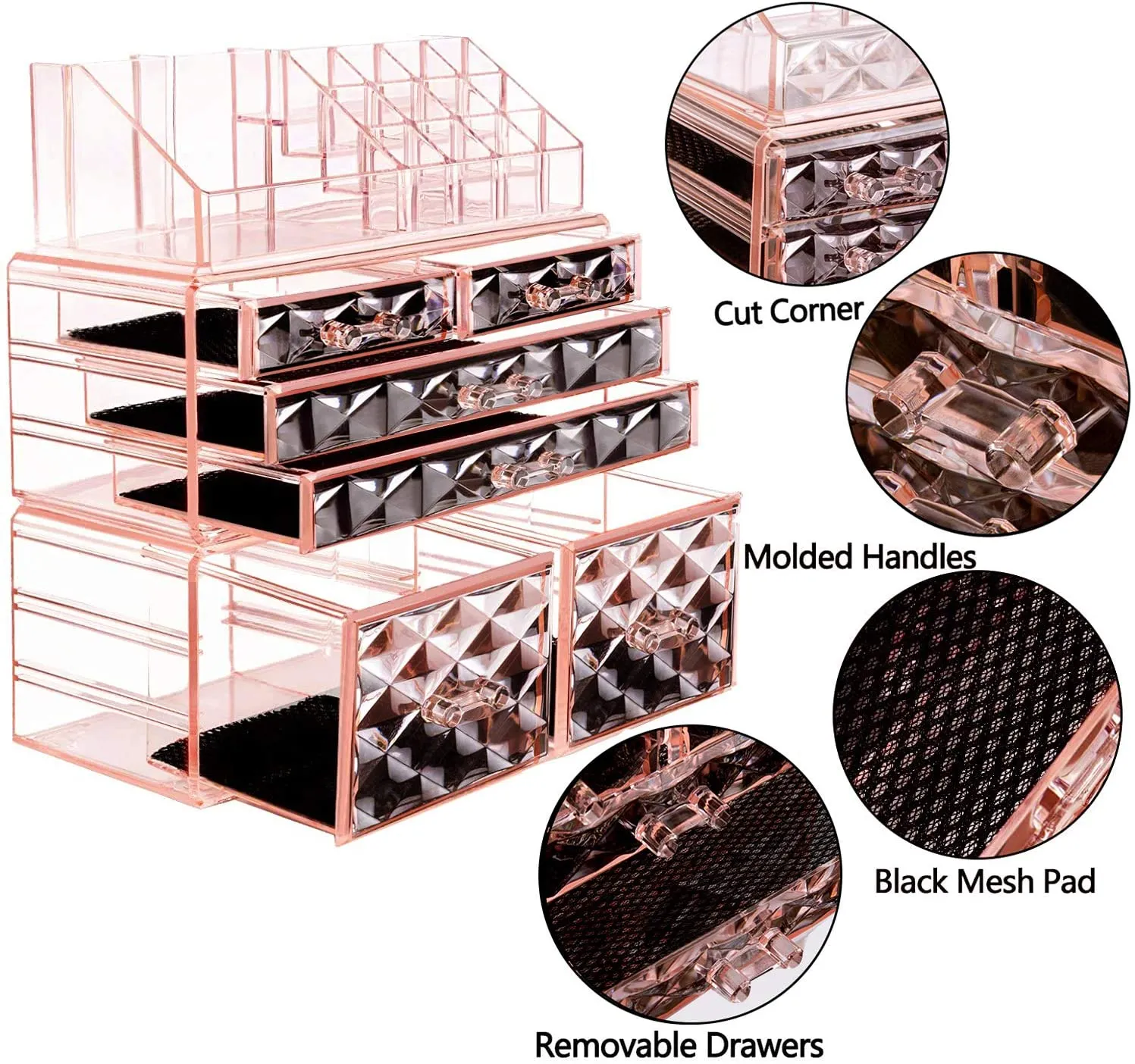 Cut Corner

Molded Handles

Black Mesh Pad

Removable Drawers