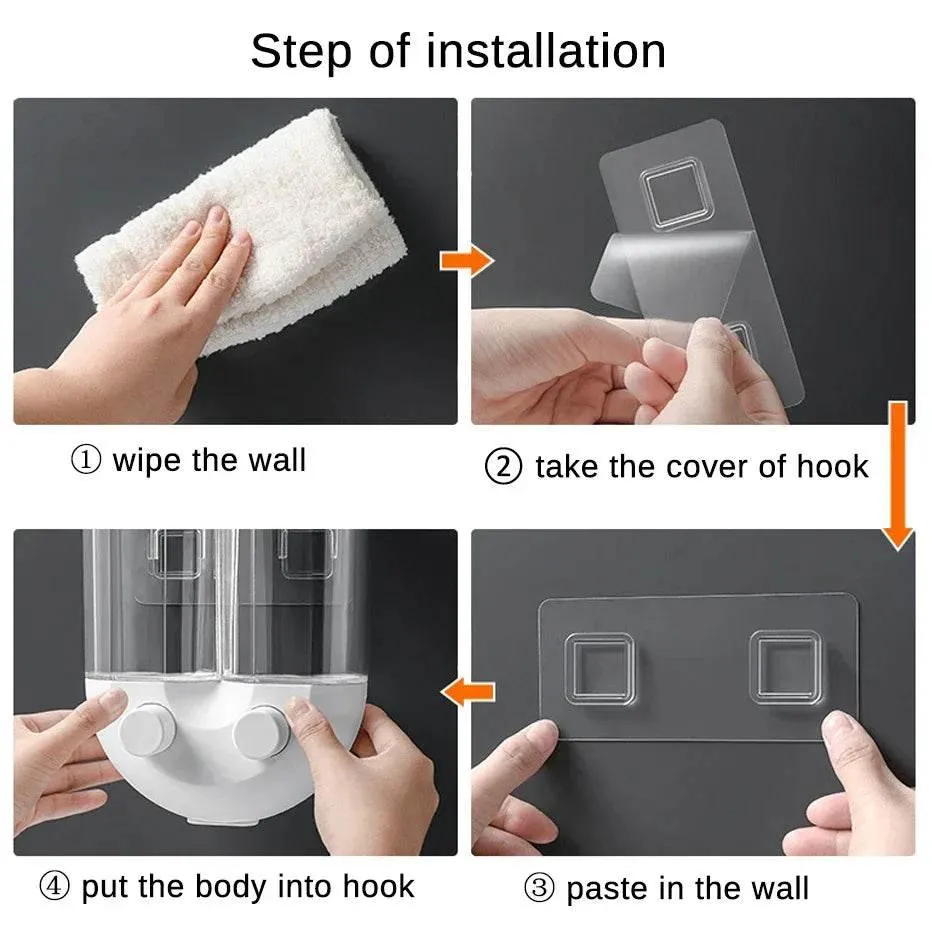 Step of installation

① wipe the wall

② take the cover of hook

④ put the body into hook

③ paste in the wall