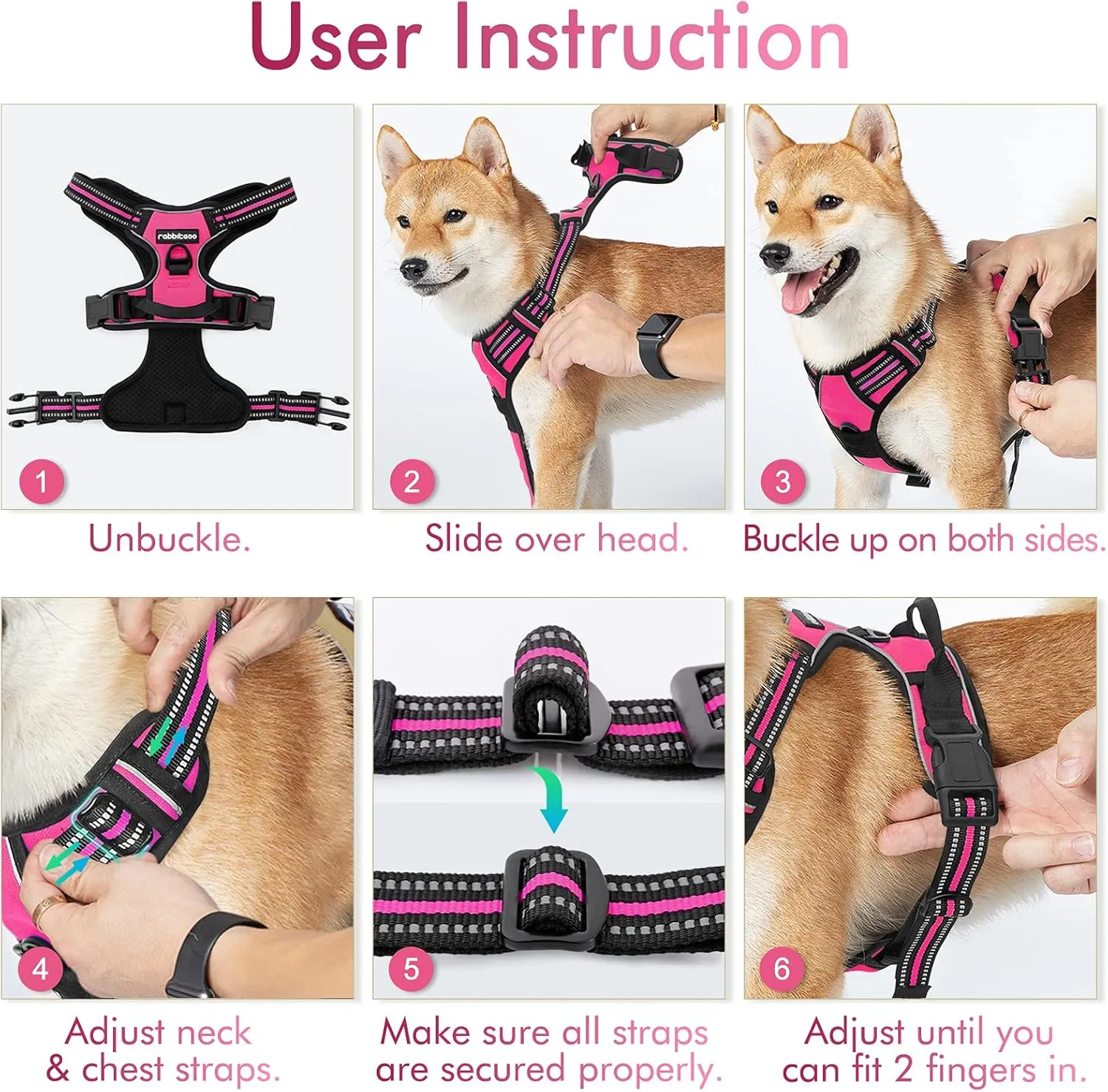 User Instruction

rabbitgoo

1

Unbuckle.

2

Slide over head.

3

Buckle up on both sides.

4

Adjust neck & chest straps.

5

Make sure all straps are secured properly.

6

Adjust until you can fit 2 fingers in.