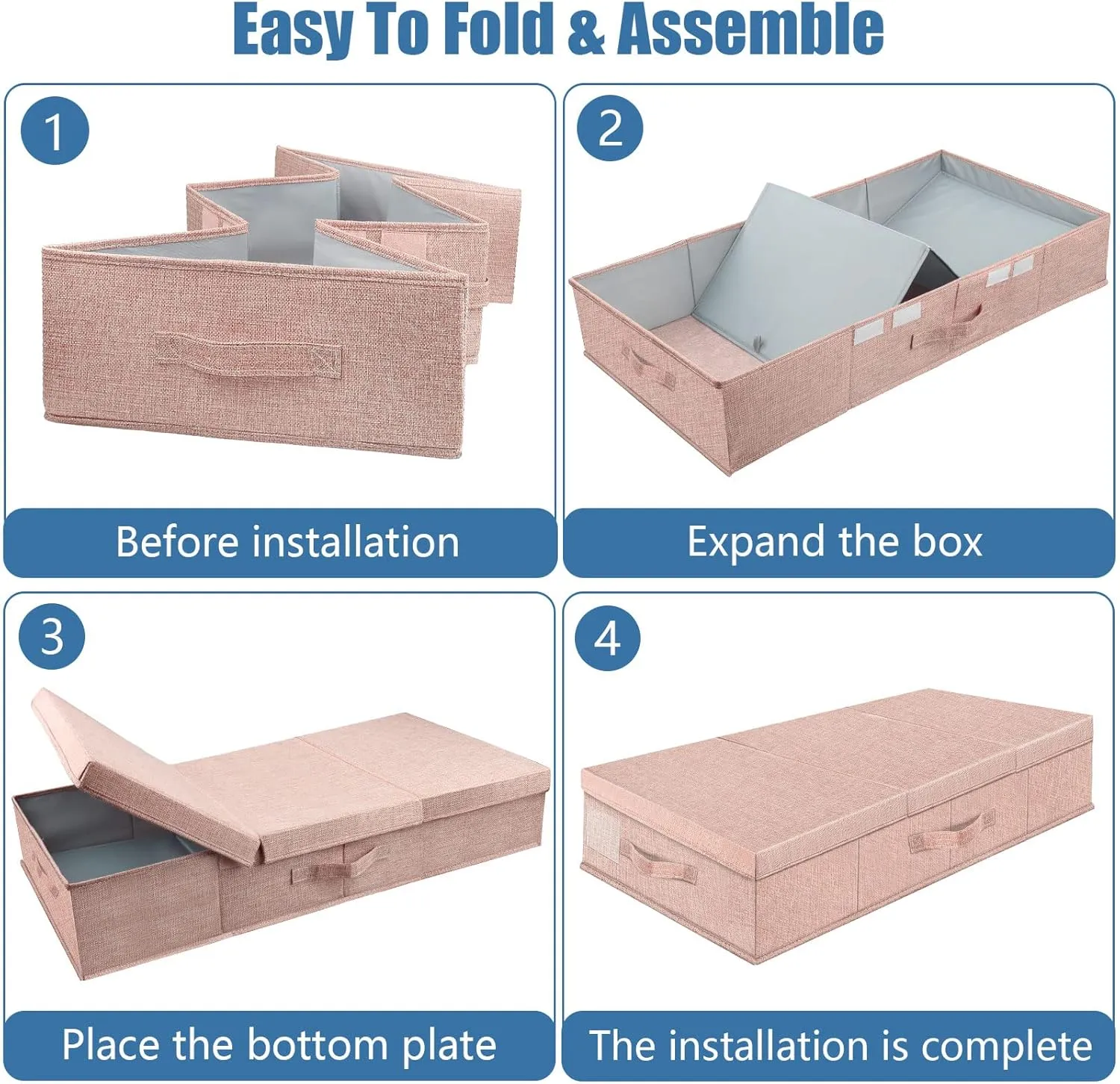 Easy To Fold & Assemble

1

Before installation

2

Expand the box

3

Place the bottom plate

4

The installation is complete