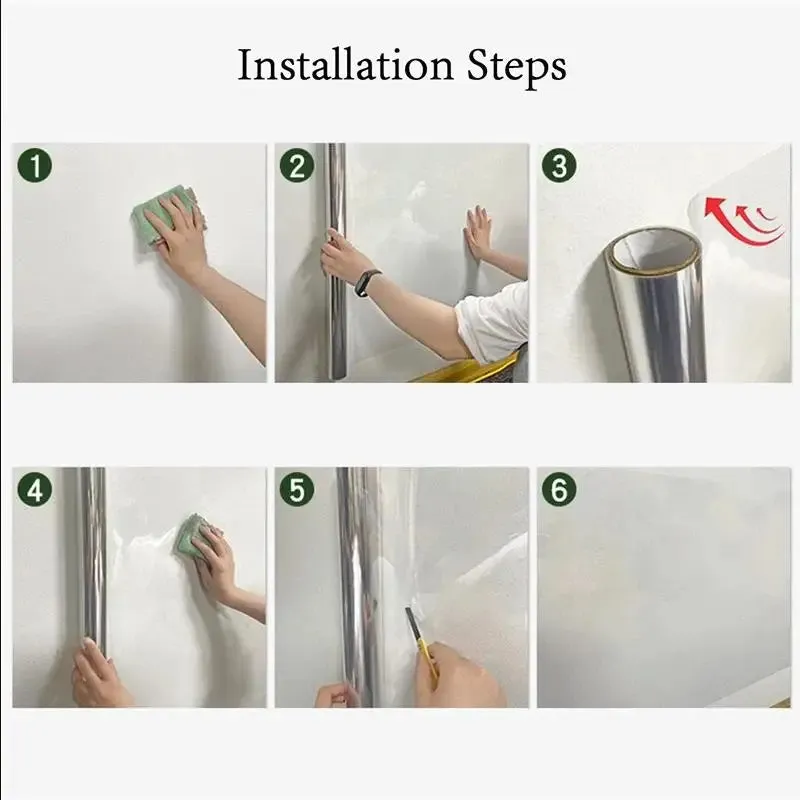 Installation Steps

1

2

3

4

5

6